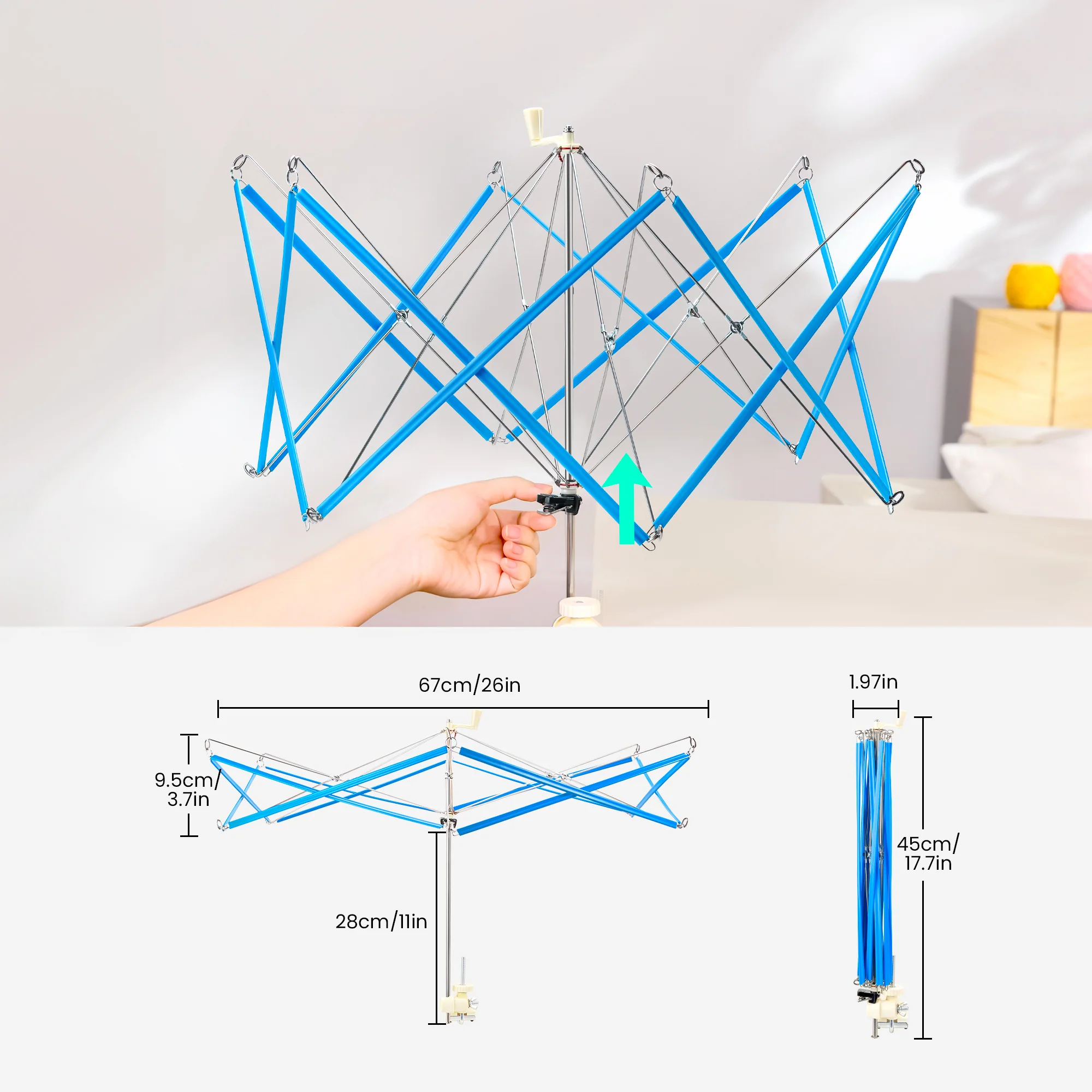 67cm/26in

9.5cm/
3.7in

28cm/11in

1.97in

45cm/
17.7in