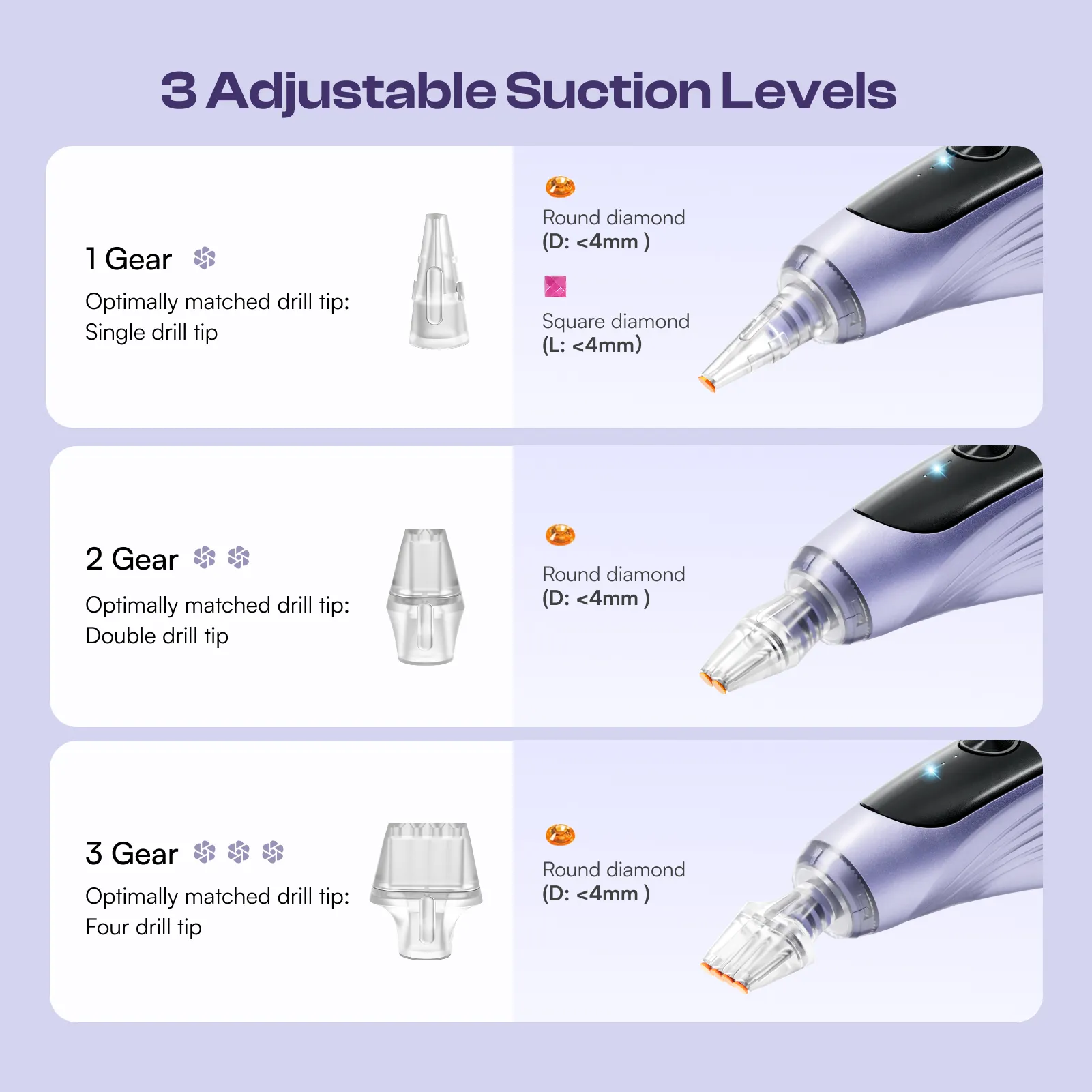 3 Adjustable Suction Levels

1 Gear

Optimally matched drill tip:
Single drill tip

Round diamond
(D: <4mm )

Square diamond
(L: <4mm)

2 Gear

Optimally matched drill tip:
Double drill tip

Round diamond
(D: <4mm )

3 Gear

Optimally matched drill tip:
Four drill tip

Round diamond
(D: <4mm )