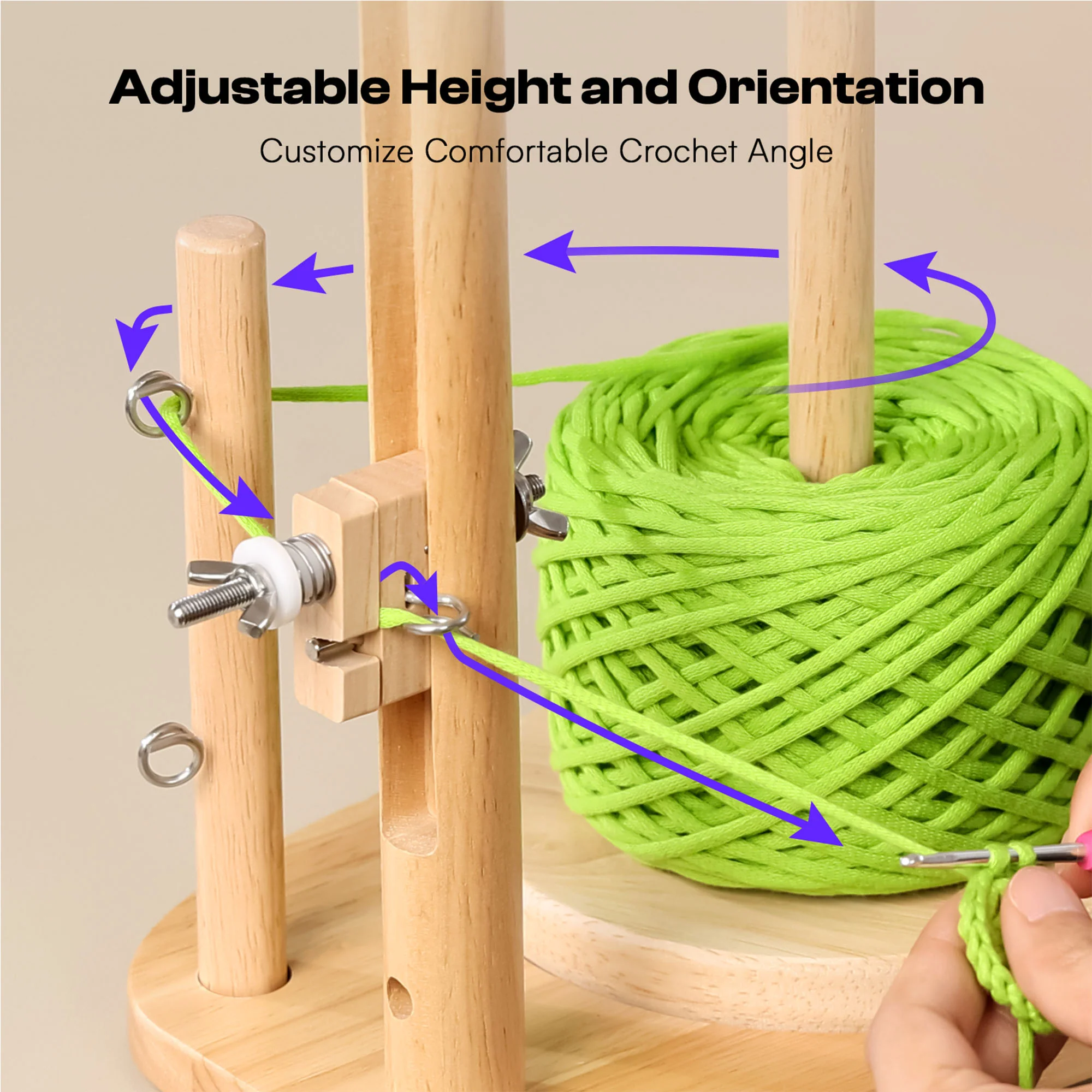 Adjustable Height and Orientation

Customize Comfortable Crochet Angle