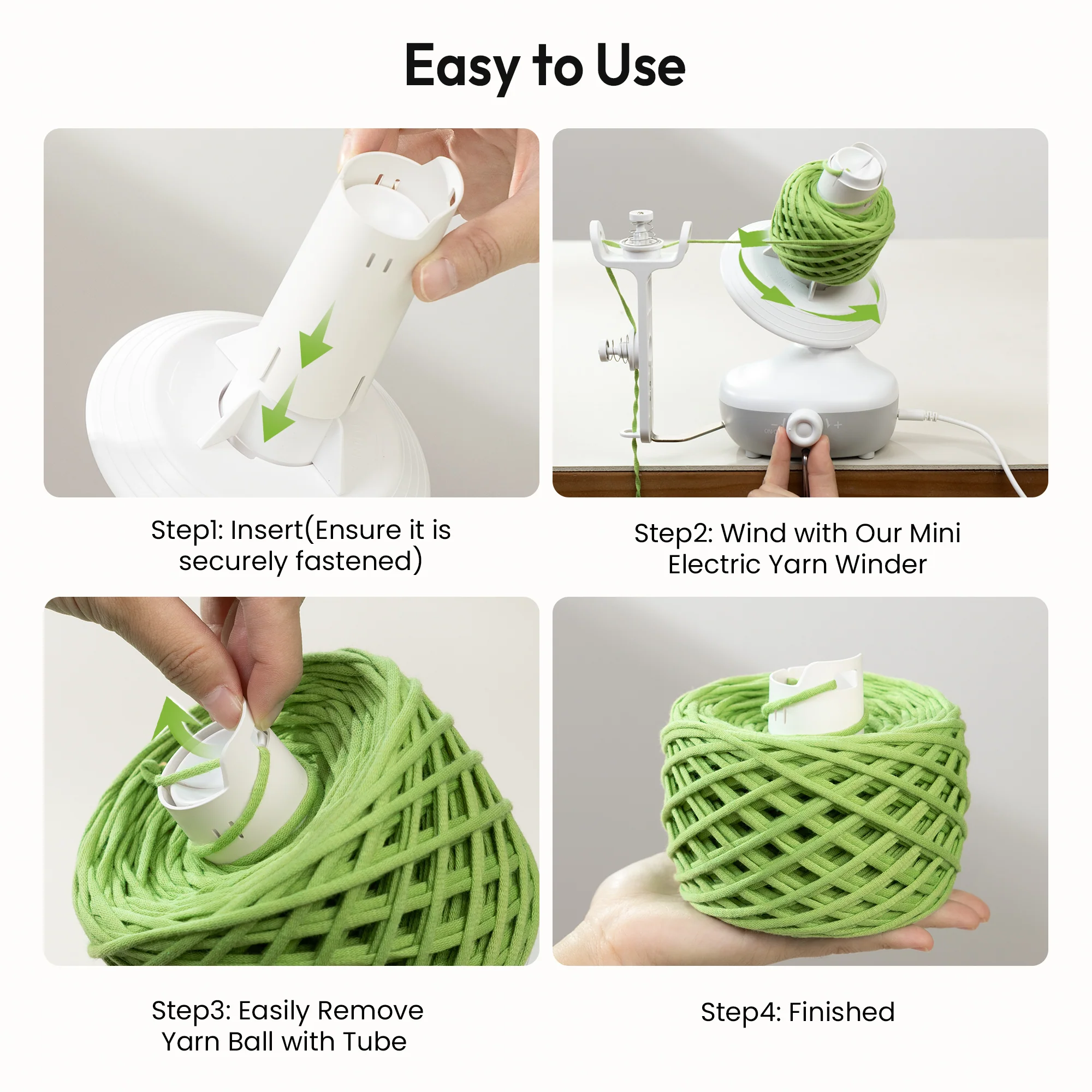 Easy to Use

Step1: Insert(Ensure it is securely fastened)

Step2: Wind with Our Mini Electric Yarn Winder

Step3: Easily Remove Yarn Ball with Tube

Step4: Finished